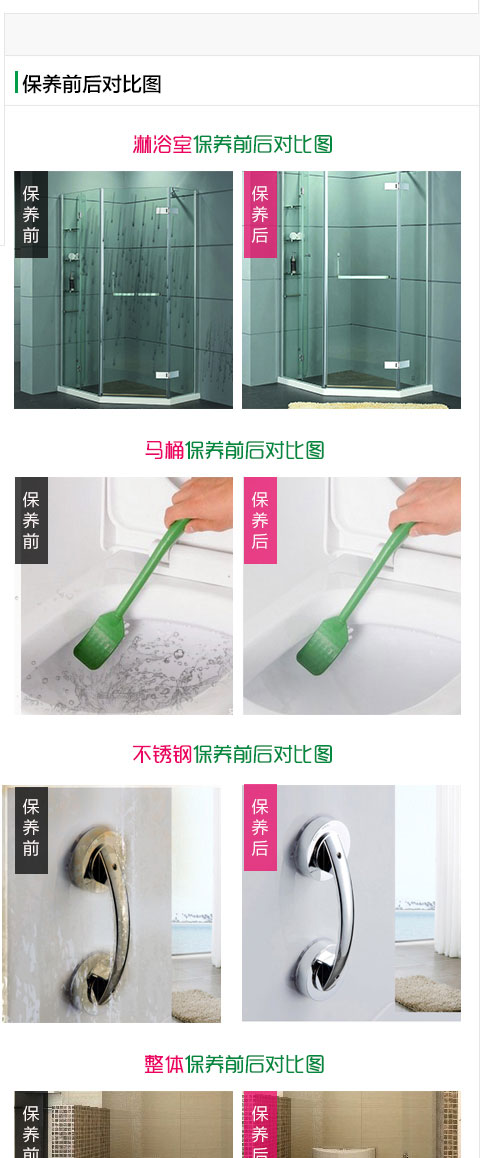 保养前后对比图

淋浴室保养前后对比图

保养前

保养后

马桶保养前后对比图

保养前

保养后

不锈钢保养前后对比图

保养前

保养后

整体保养前后对比图

保养前

保养后